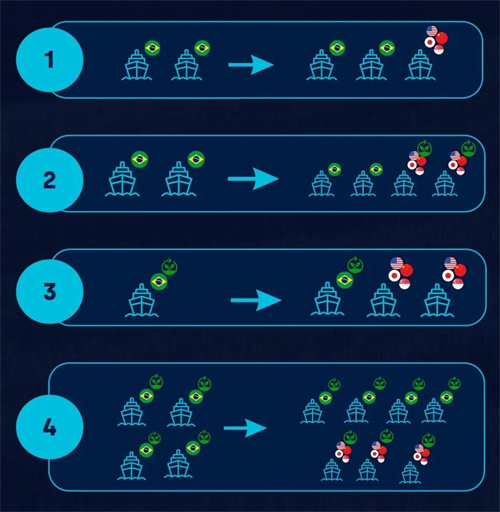 1

2

3

4